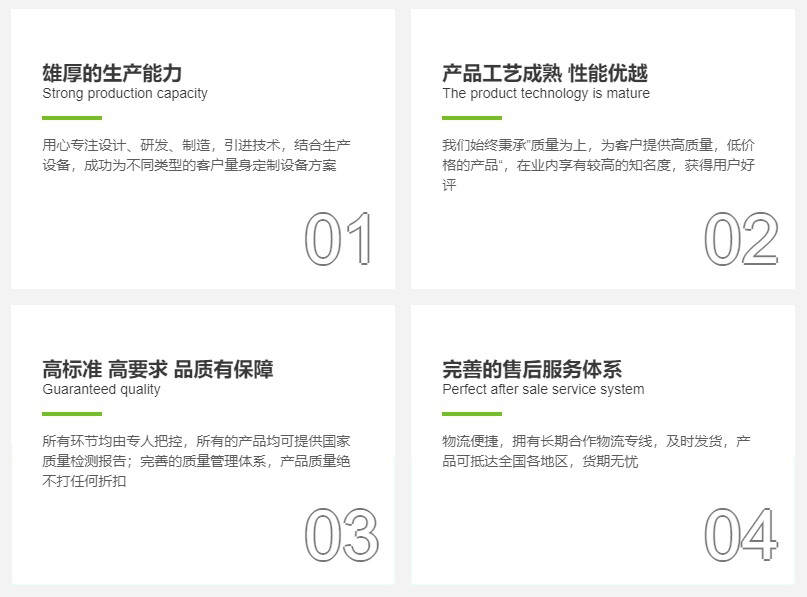 雄厚的生产能力
Strong production capacity

用心专注设计、研发、制造，引进技术，结合生产设备，成功为不同类型的客户量身定制设备方案

01

产品工艺成熟 性能优越
The product technology is mature

我们始终秉承"质量为上，为客户提供高质量，低价格的产品"，在业内享有较高的知名度，获得用户好评

02

高标准 高要求 品质有保障
Guaranteed quality

所有环节均由专人把控，所有的产品均可提供国家质量检测报告；完善的质量管理体系，产品质量绝不打任何折扣

03

完善的售后服务体系
Perfect after sale service system

物流便捷，拥有长期合作物流专线，及时发货，产品可抵达全国各地区，货期无忧

04